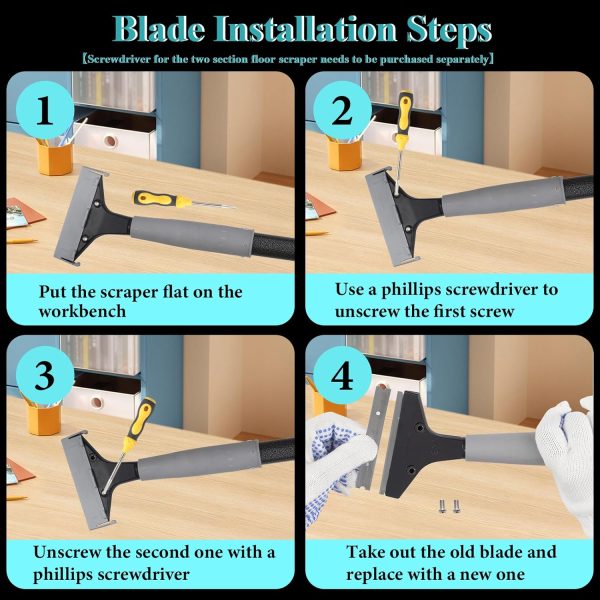 Blade Installation Steps

【Screwdriver for the two section floor scraper needs to be purchased separately】

1

Put the scraper flat on the workbench

2

Use a phillips screwdriver to unscrew the first screw

3

Unscrew the second one with a phillips screwdriver

4

Take out the old blade and replace with a new one